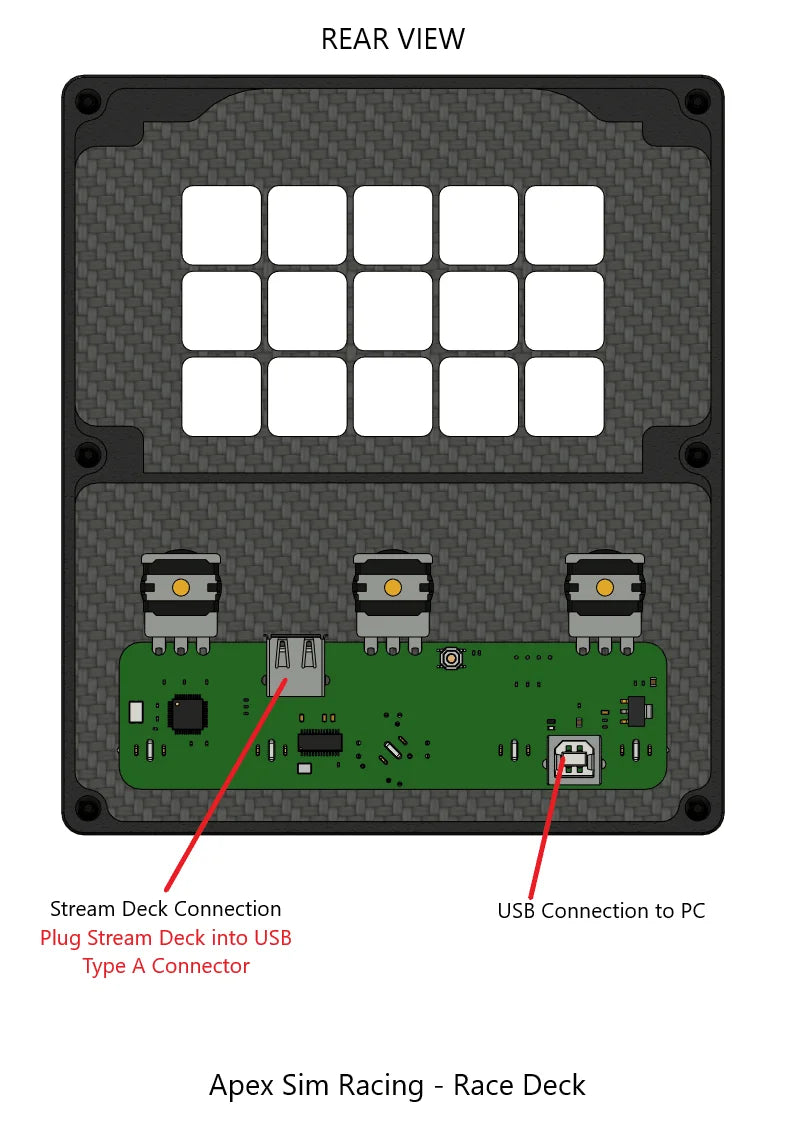 REAR VIEW

Stream Deck Connection
Plug Stream Deck into USB Type A Connector

USB Connection to PC

Apex Sim Racing - Race Deck